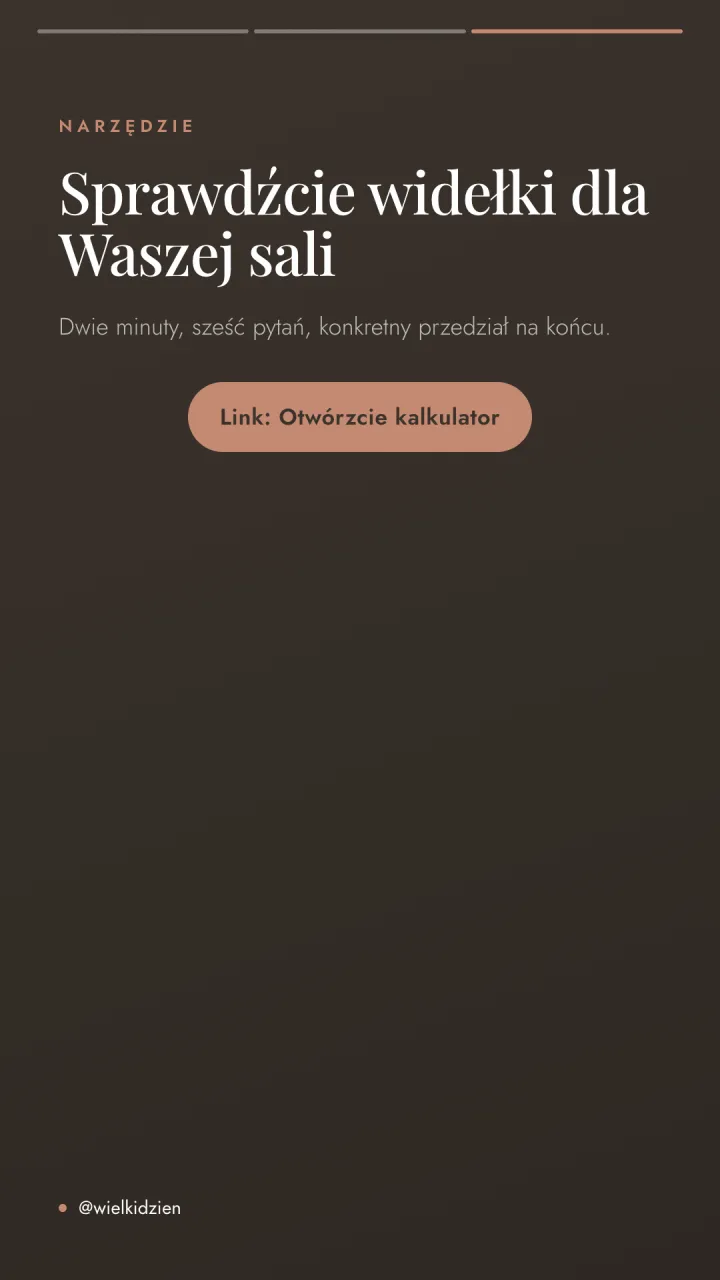 NARZĘDZIE

Sprawdźcie widełki dla Waszej sali

Dwie minuty, sześć pytań, konkretny przedział na końcu.

Link: Otwórzcie kalkulator

@wielkidzien