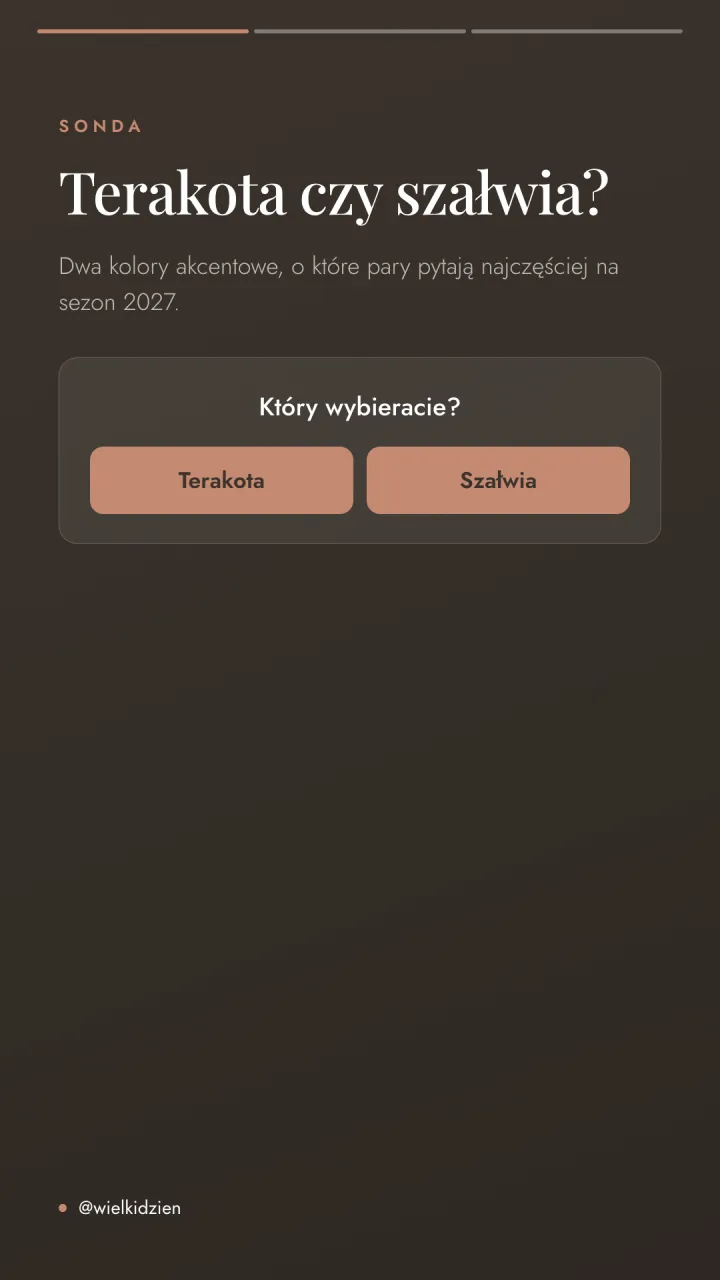 SONDA

Terakota czy szałwia?

Dwa kolory akcentowe, o które pary pytają najczęściej na sezon 2027.

Który wybieracie?

Terakota

Szałwia

@wielkidzien